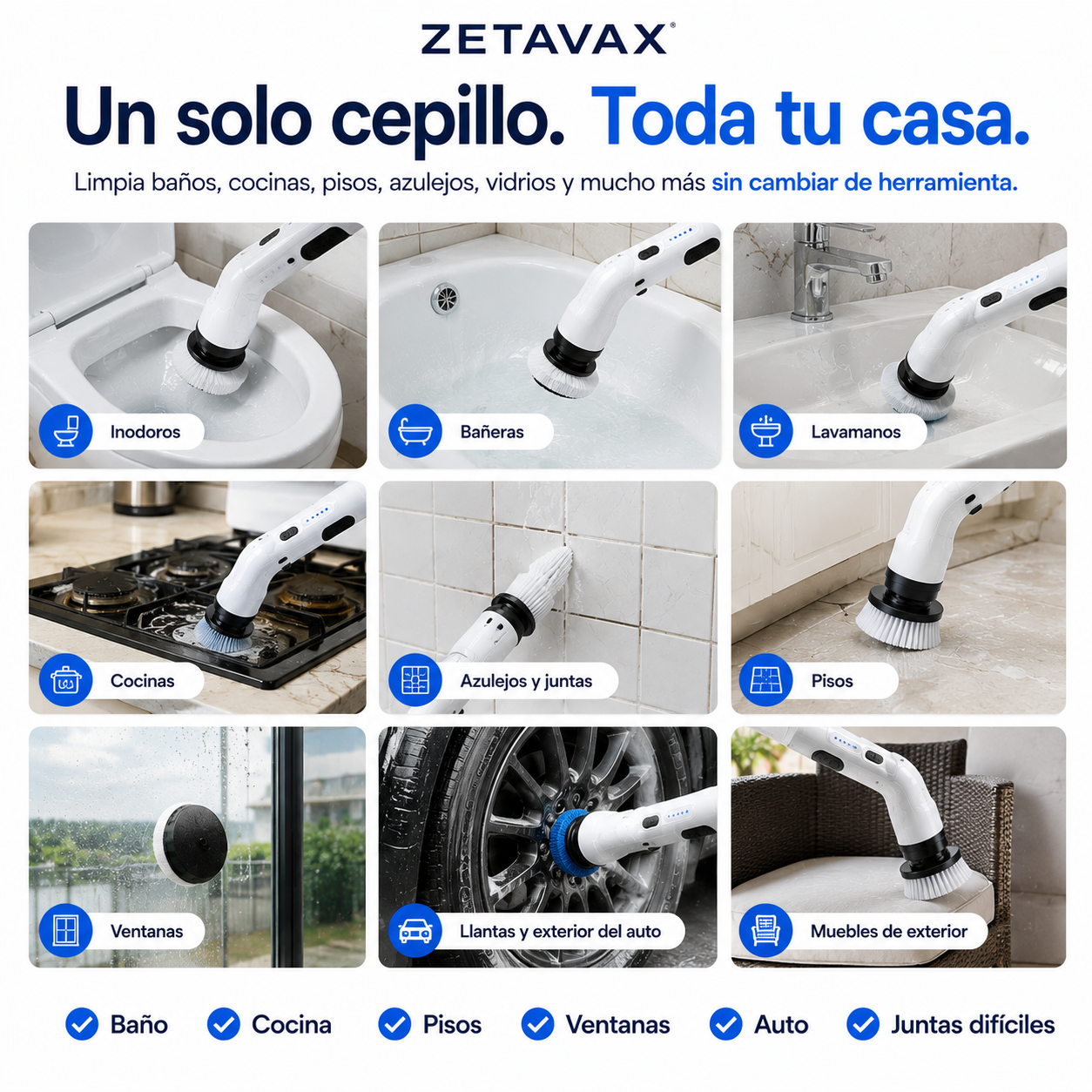 ZETAVAX®

Un solo cepillo. Toda tu casa.

Limpia baños, cocinas, pisos, azulejos, vidrios y mucho más sin cambiar de herramienta.

Inodoros

Bañeras

Lavamanos

Cocinas

Azulejos y juntas

Pisos

Ventanas

Llantas y exterior del auto

Muebles de exterior

Baño Cocina Pisos Ventanas Auto Juntas difíciles